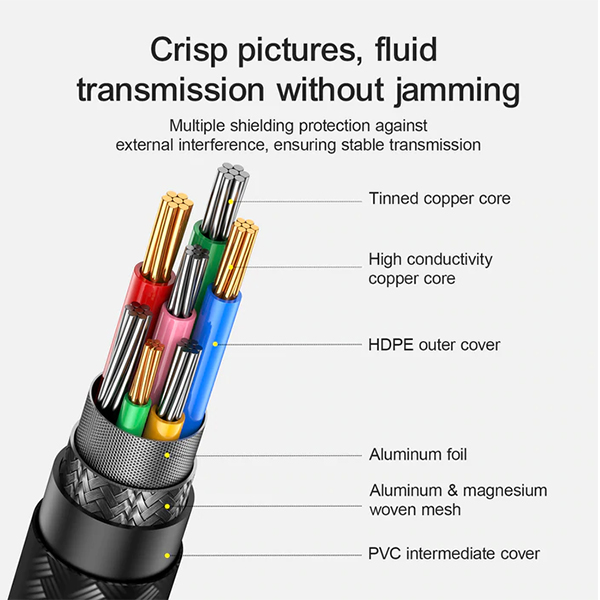 Crisp pictures, fluid transmission without jamming

Multiple shielding protection against external interference, ensuring stable transmission

Tinned copper core

High conductivity copper core

HDPE outer cover

Aluminum foil

Aluminum & magnesium woven mesh

PVC intermediate cover