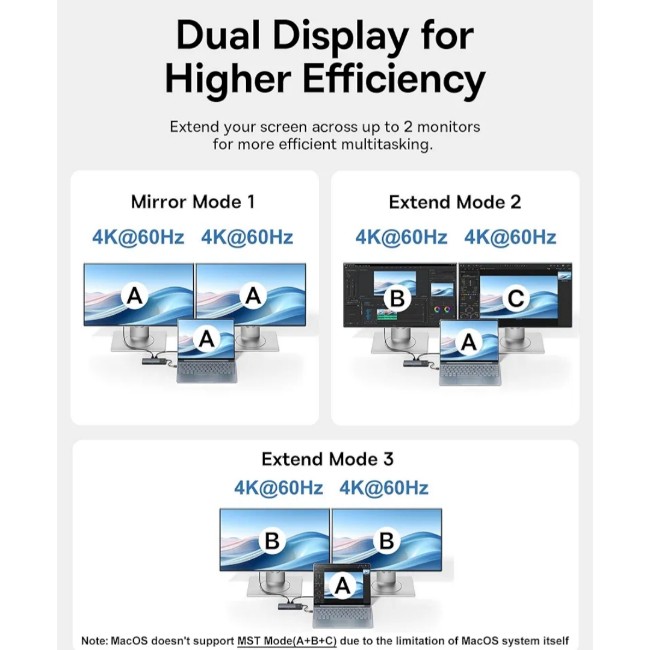 Dual Display for Higher Efficiency

Extend your screen across up to 2 monitors for more efficient multitasking.

Mirror Mode 1

4K@60Hz 4K@60Hz

A A A

Extend Mode 2

4K@60Hz 4K@60Hz

B C A

Extend Mode 3

4K@60Hz 4K@60Hz

B B A

Note: MacOS doesn't support MST Mode(A+B+C) due to the limitation of MacOS system itself