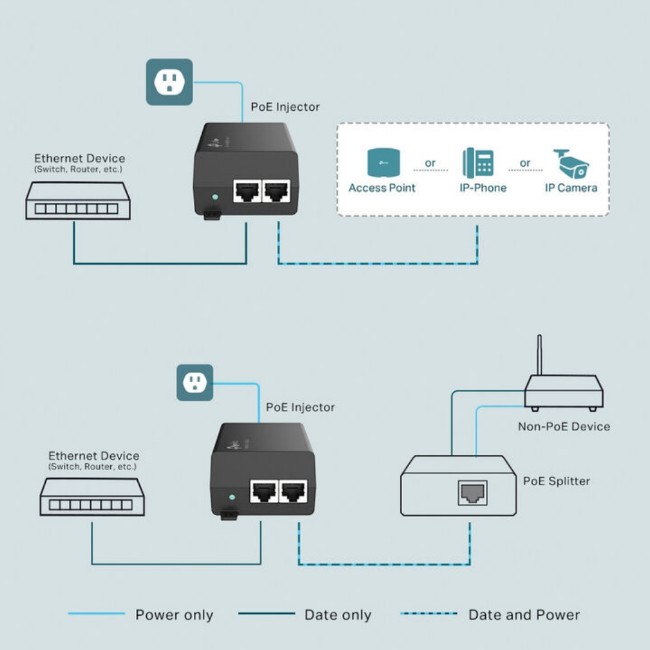 PoE Injector

Ethernet Device
(Switch, Router, etc.)

Access Point or IP-Phone or IP Camera

PoE Injector

Ethernet Device
(Switch, Router, etc.)

Non-PoE Device

PoE Splitter

Power only Date only Date and Power